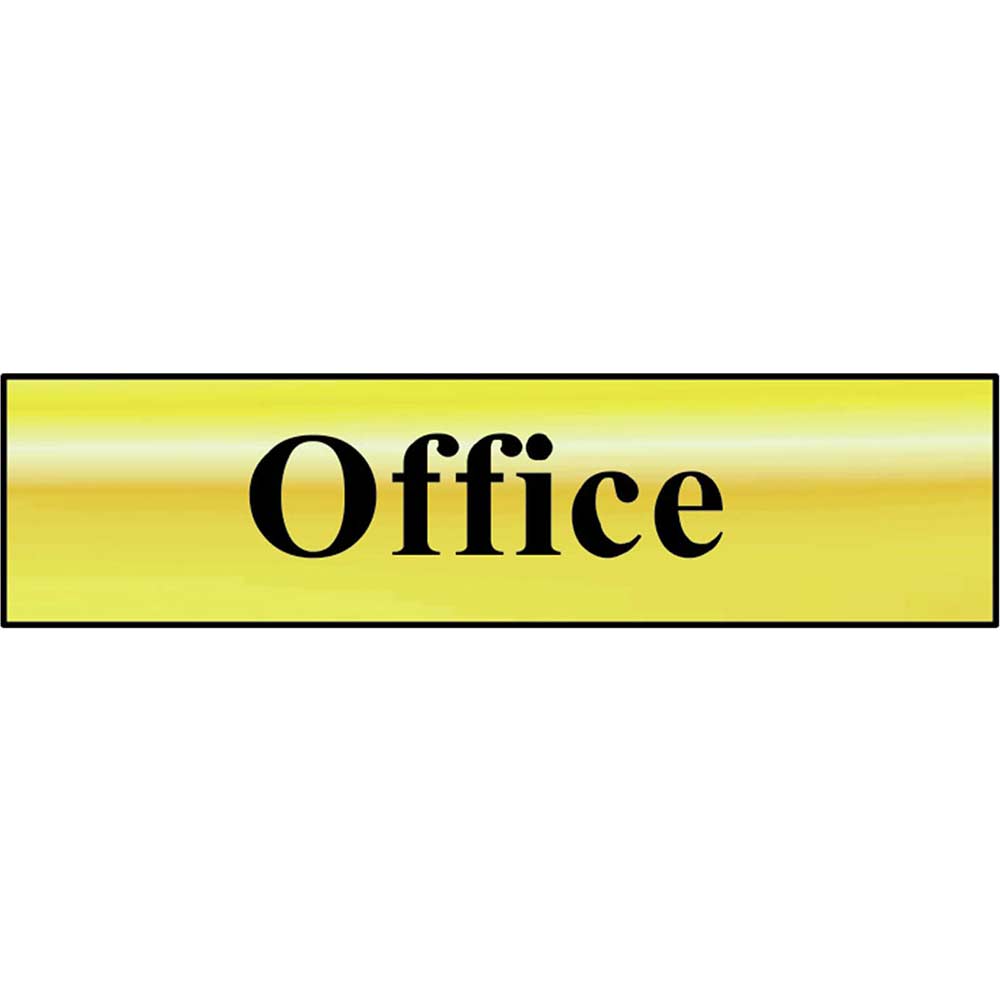 Office